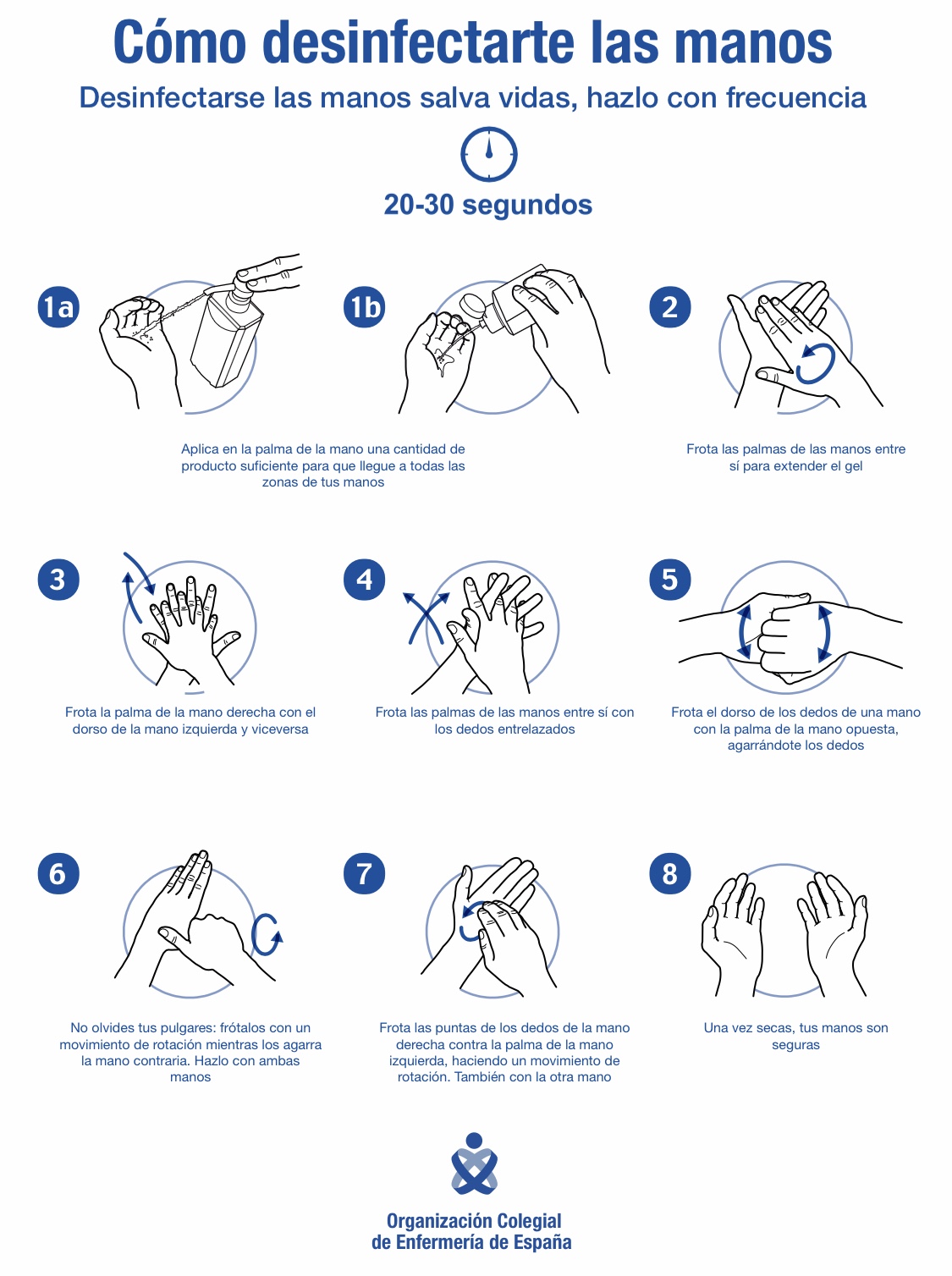 Cómo desinfectarte las manos

Desinfectarse las manos salva vidas, hazlo con frecuencia

20-30 segundos

1a

1b

Aplica en la palma de la mano una cantidad de producto suficiente para que llegue a todas las zonas de tus manos

2

Frota las palmas de las manos entre sí para extender el gel

3

Frota la palma de la mano derecha con el dorso de la mano izquierda y viceversa

4

Frota las palmas de las manos entre sí con los dedos entrelazados

5

Frota el dorso de los dedos de una mano con la palma de la mano opuesta, agarrándote los dedos

6

No olvides tus pulgares: frótalos con un movimiento de rotación mientras los agarra la mano contraria. Hazlo con ambas manos

7

Frota las puntas de los dedos de la mano derecha contra la palma de la mano izquierda, haciendo un movimiento de rotación. También con la otra mano

8

Una vez secas, tus manos son seguras

Organización Colegial de Enfermería de España